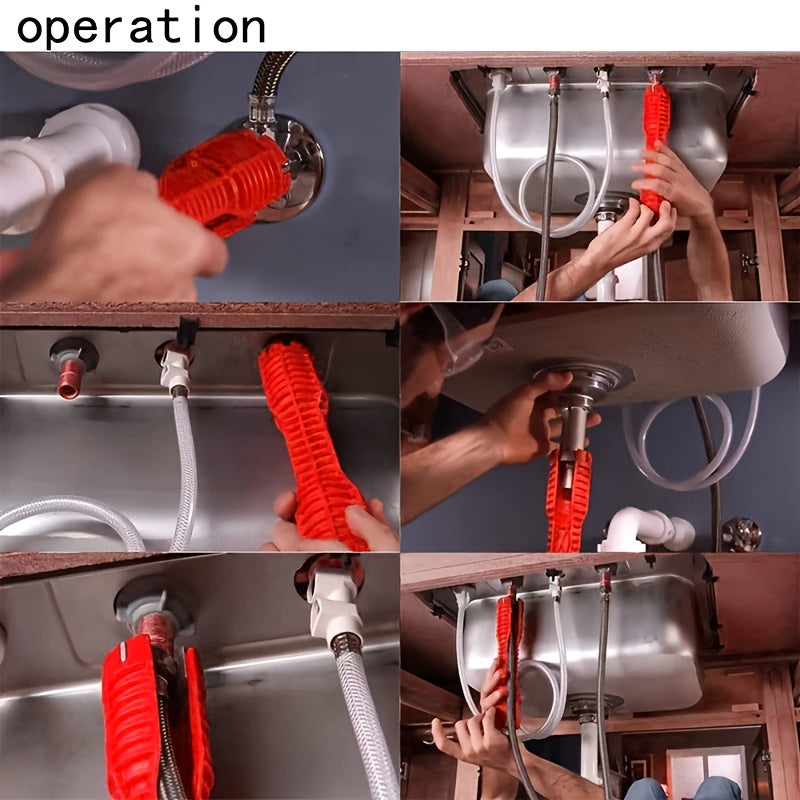 operation